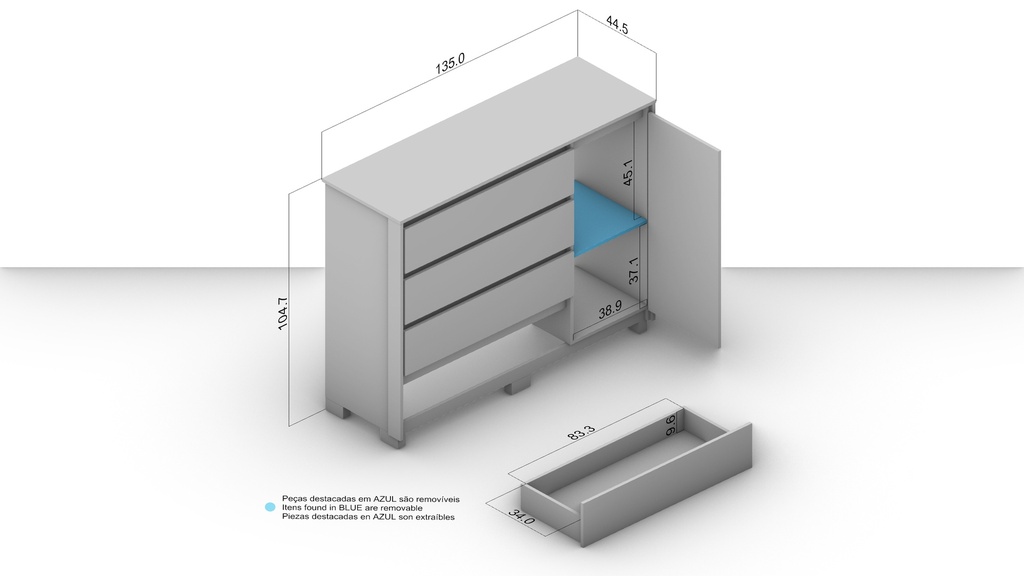 135.0
44.5
45.1
37.1
38.9
104.7
83.3
9.6
34.0

Peças destacadas em AZUL são removíveis
Itens found in BLUE are removable
Piezas destacadas en AZUL son extraíbles